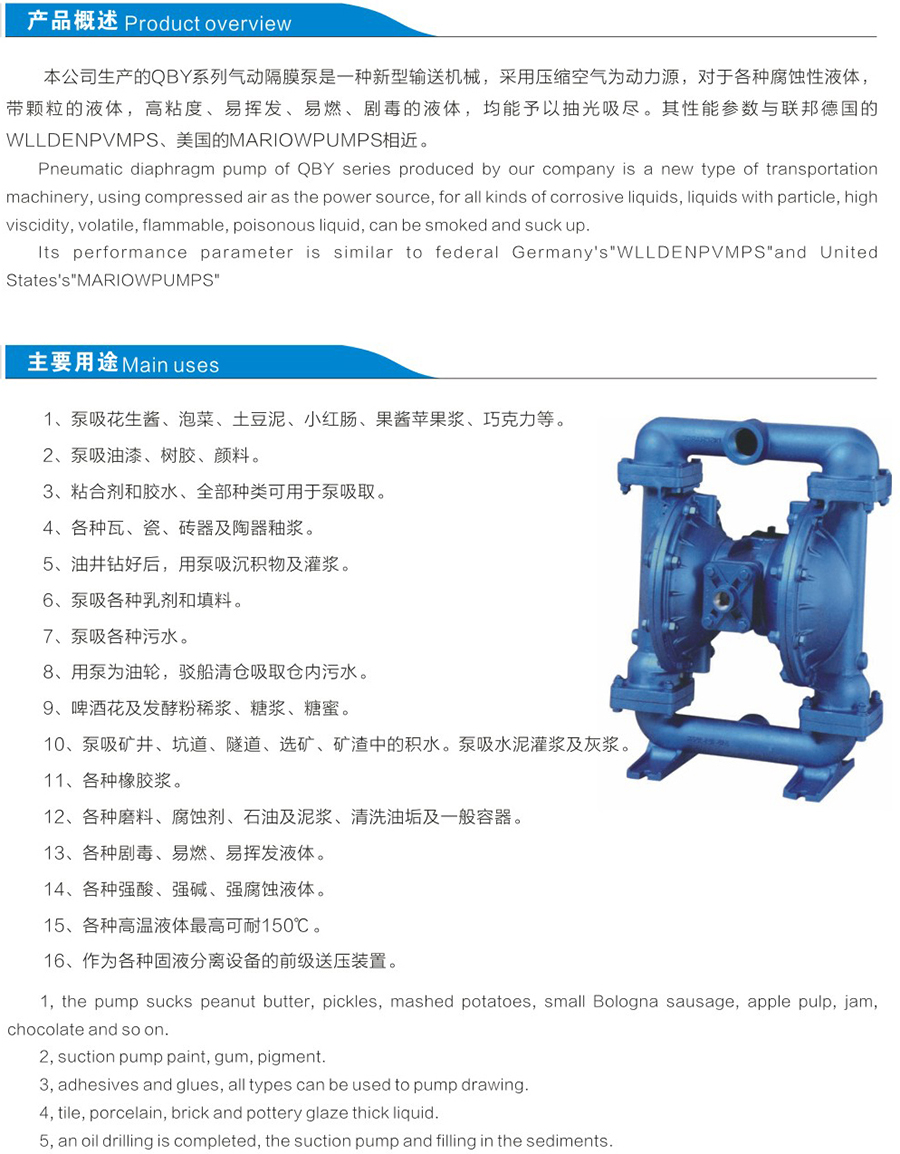 产品概述 Product overview

本公司生产的QBY系列气动隔膜泵是一种新型输送机械，采用压缩空气为动力源，对于各种腐蚀性液体，带颗粒的液体，高粘度、易挥发、易燃、剧毒的液体，均能予以抽光吸尽。其性能参数与联邦德国的WLLDENPVMPS、美国的MARIOWPUMPS相近。

Pneumatic diaphragm pump of QBY series produced by our company is a new type of transportation machinery, using compressed air as the power source, for all kinds of corrosive liquids, liquids with particle, high viscidity, volatile, flammable, poisonous liquid, can be smoked and suck up.

Its performance parameter is similar to federal Germany's"WLLDENPVMPS"and United States's"MARIOWPUMPS"

主要用途 Main uses

1、泵吸花生酱、泡菜、土豆泥、小红肠、果酱苹果浆、巧克力等。
2、泵吸油漆、树胶、颜料。
3、粘合剂和胶水、全部种类可用于泵吸取。
4、各种瓦、瓷、砖器及陶器釉浆。
5、油井钻好后，用泵吸沉积物及灌浆。
6、泵吸各种乳剂和填料。
7、泵吸各种污水。
8、用泵为油轮，驳船清仓吸取仓内污水。
9、啤酒花及发酵粉稀浆、糖浆、糖蜜。
10、泵吸矿井、坑道、隧道、选矿、矿渣中的积水。泵吸水泥灌浆及灰浆。
11、各种橡胶浆。
12、各种磨料、腐蚀剂、石油及泥浆、清洗油垢及一般容器。
13、各种剧毒、易燃、易挥发液体。
14、各种强酸、强碱、强腐蚀液体。
15、各种高温液体最高可耐150℃。
16、作为各种固液分离设备的前级送压装置。

1, the pump sucks peanut butter, pickles, mashed potatoes, small Bologna sausage, apple pulp, jam, chocolate and so on.
2, suction pump paint, gum, pigment.
3, adhesives and glues, all types can be used to pump drawing.
4, tile, porcelain, brick and pottery glaze thick liquid.
5, an oil drilling is completed, the suction pump and filling in the sediments.